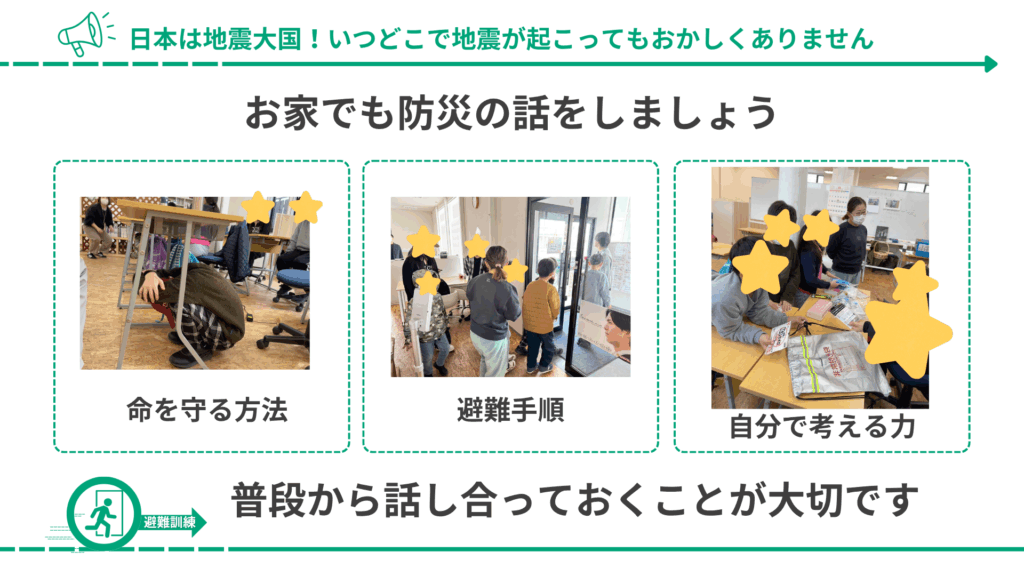 日本は地震大国！いつどこで地震が起こってもおかしくありません

お家でも防災の話をしましょう

命を守る方法

避難手順

自分で考える力

避難訓練

普段から話し合っておくことが大切です